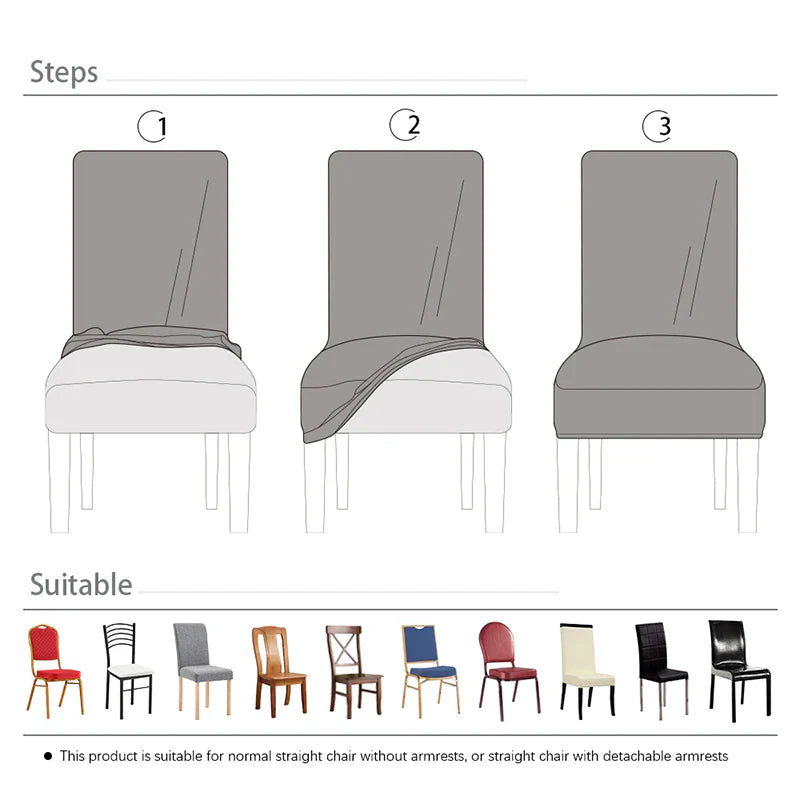 Steps

1

2

3

Suitable

● This product is suitable for normal straight chair without armrests, or straight chair with detachable armrests